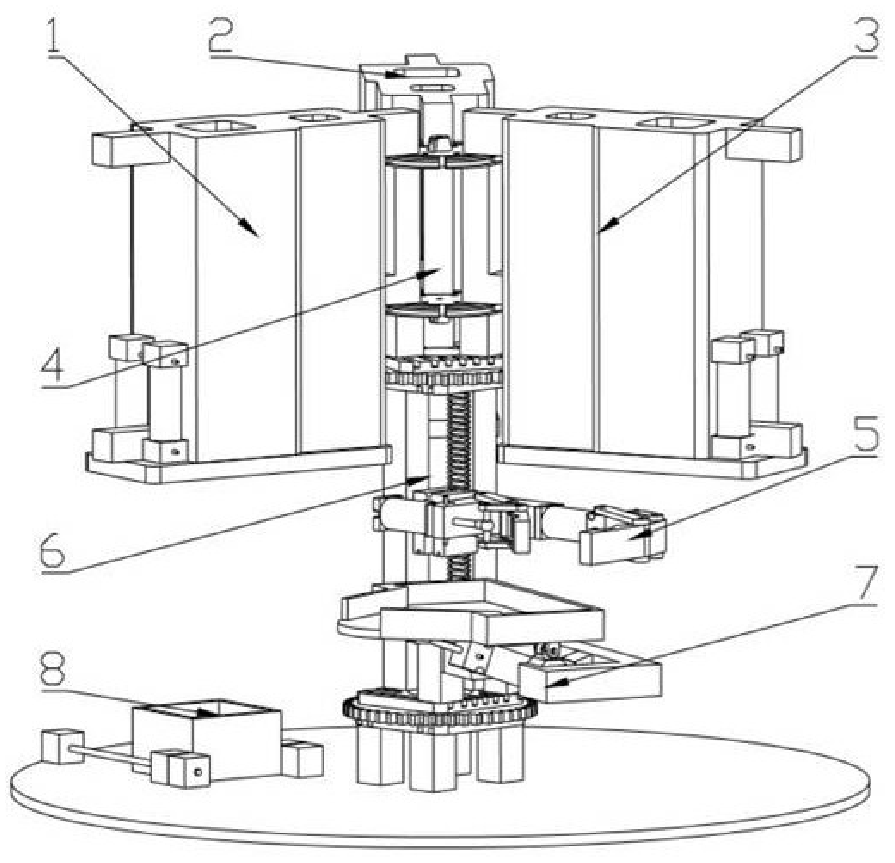 1
2
3
4
5
6
7
8